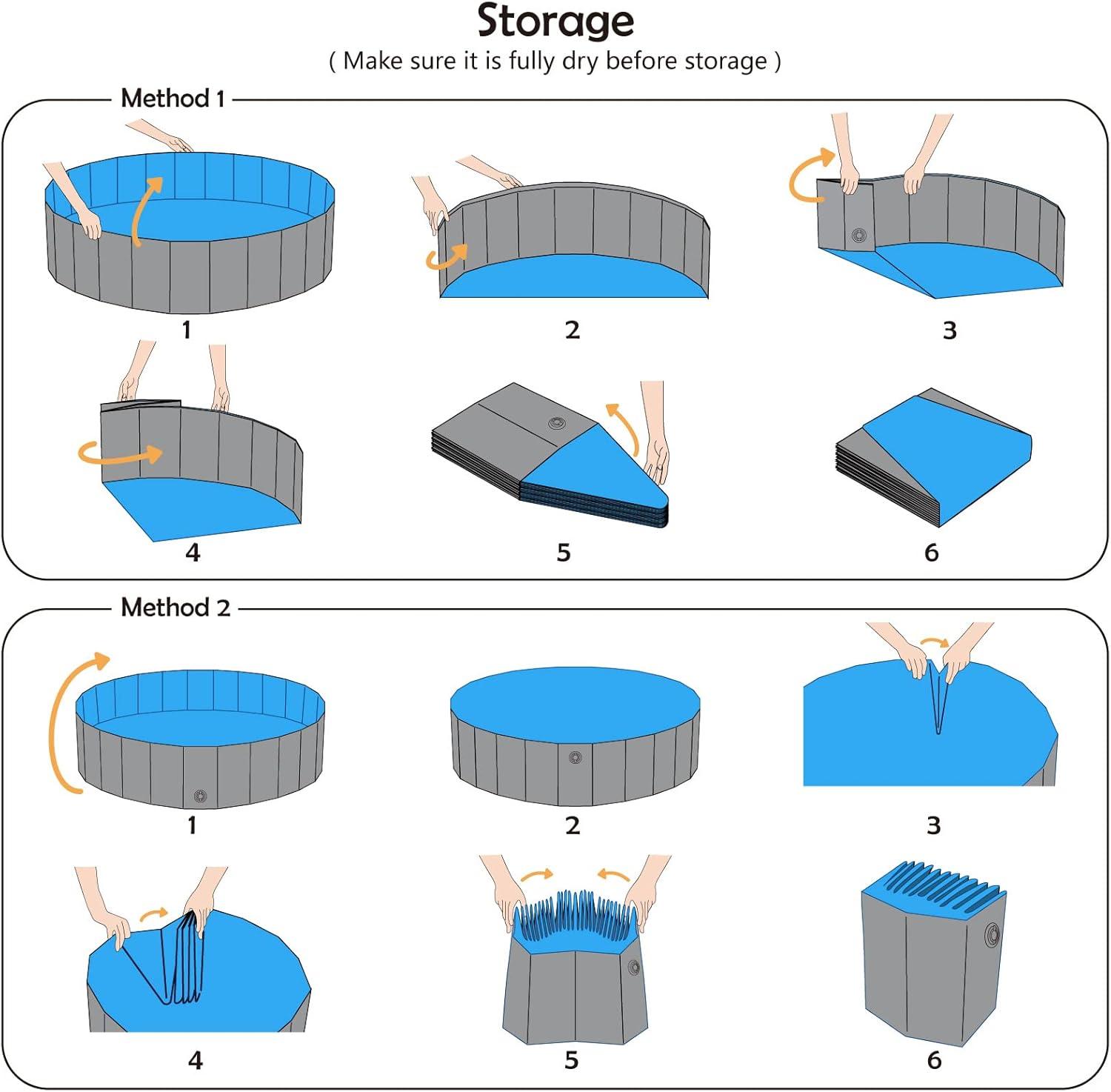 Storage
( Make sure it is fully dry before storage )

Method 1

1

2

3

4

5

6

Method 2

1

2

3

4

5

6