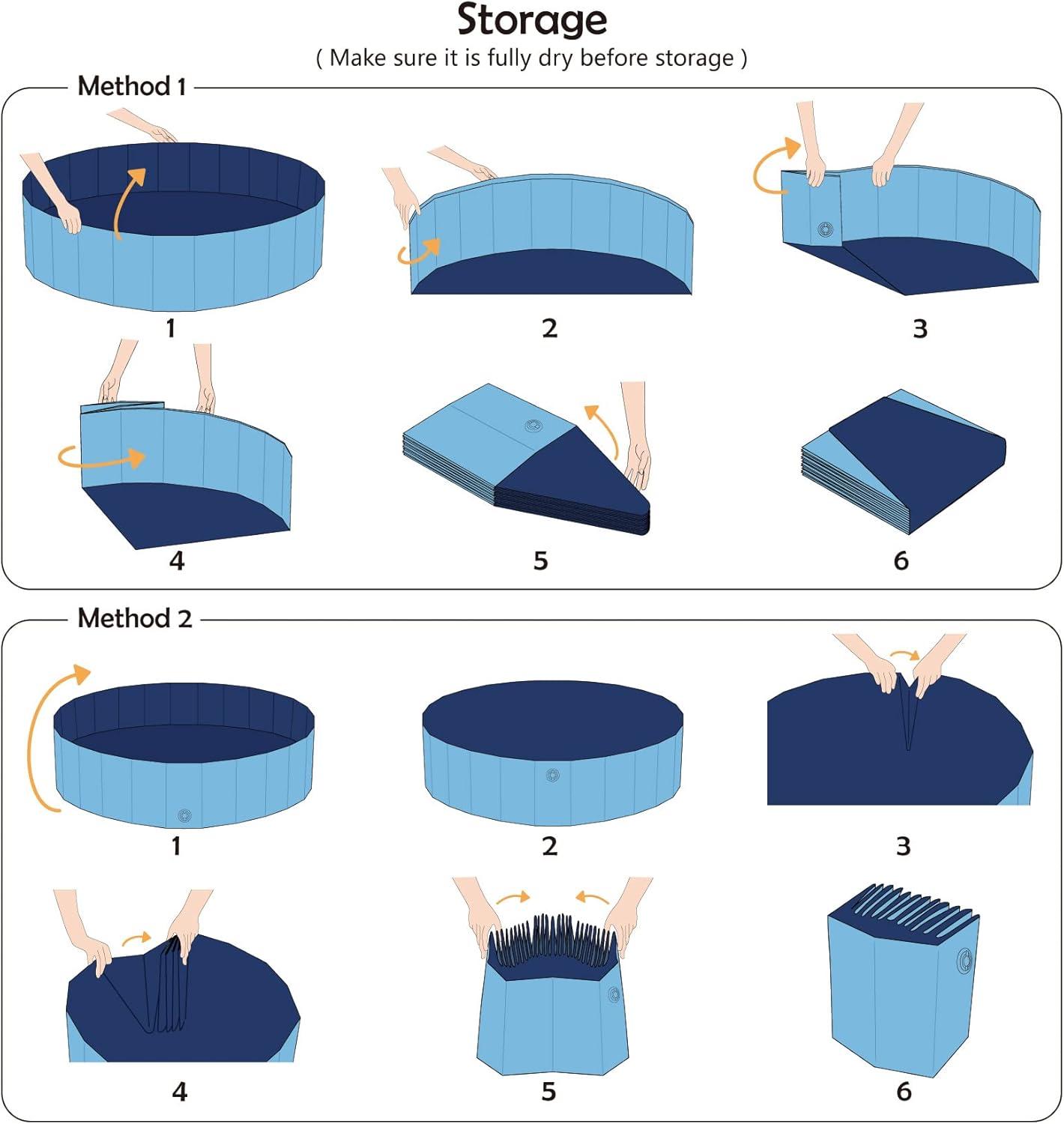 Storage
( Make sure it is fully dry before storage )

Method 1

1
2
3
4
5
6

Method 2

1
2
3
4
5
6