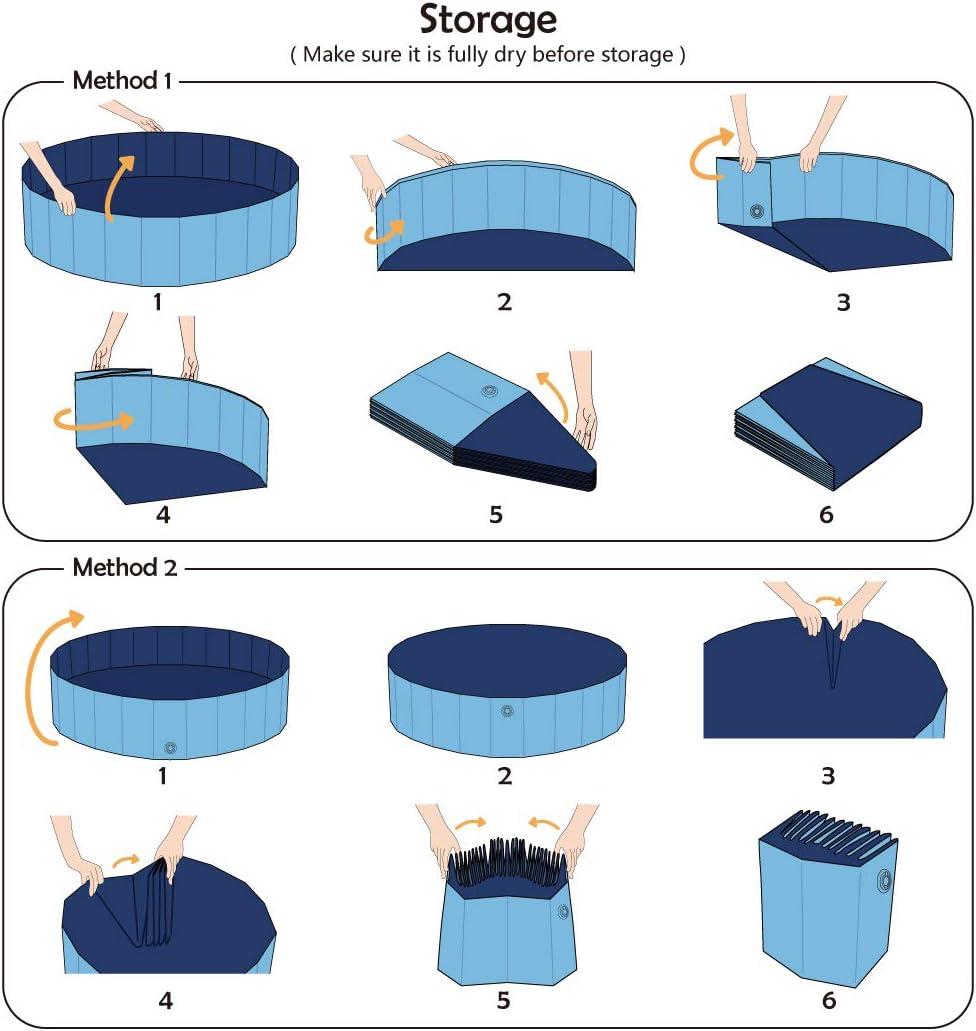 Storage
( Make sure it is fully dry before storage )

Method 1

1

2

3

4

5

6

Method 2

1

2

3

4

5

6