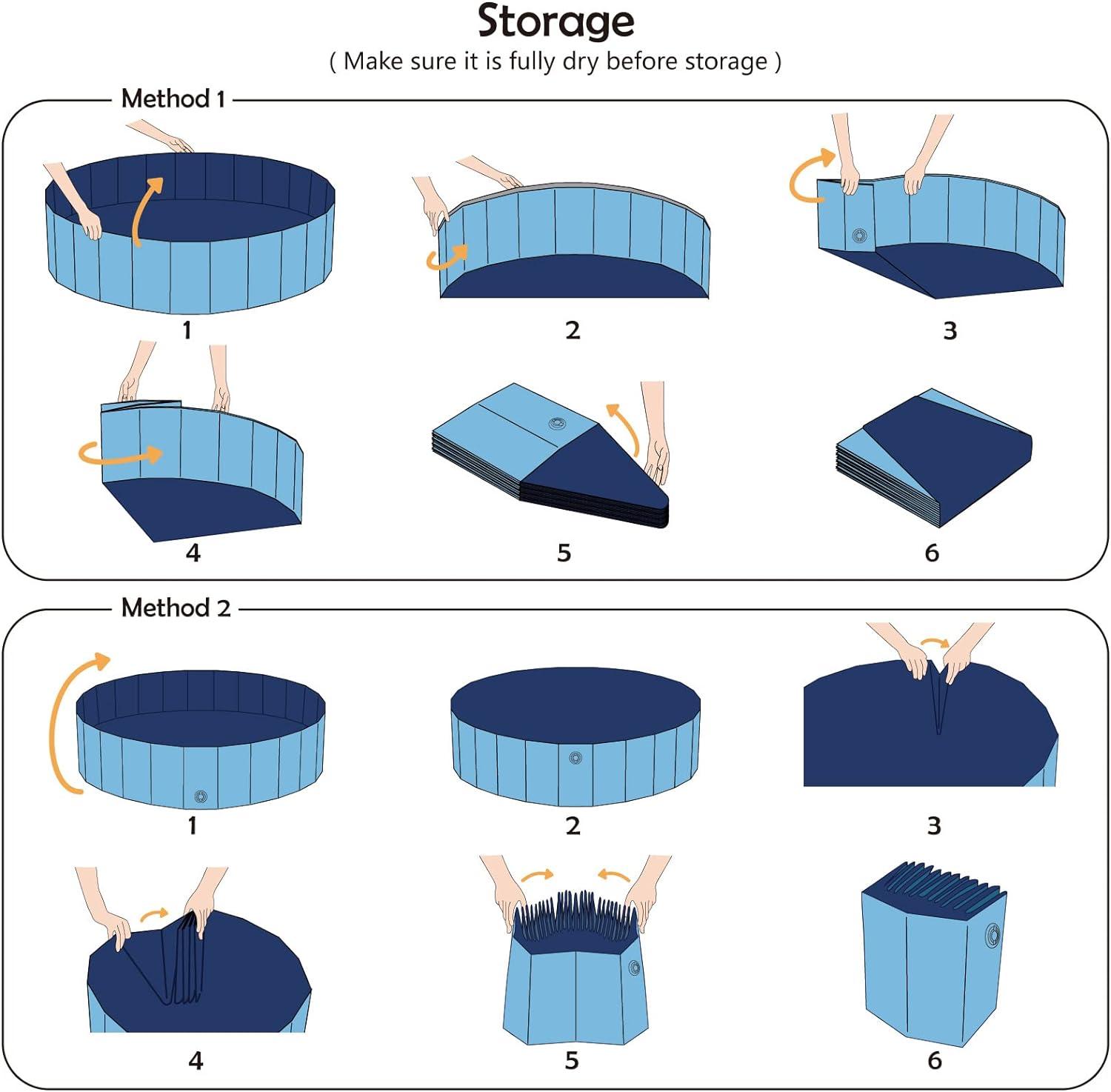 Storage

( Make sure it is fully dry before storage )

Method 1

1

2

3

4

5

6

Method 2

1

2

3

4

5

6