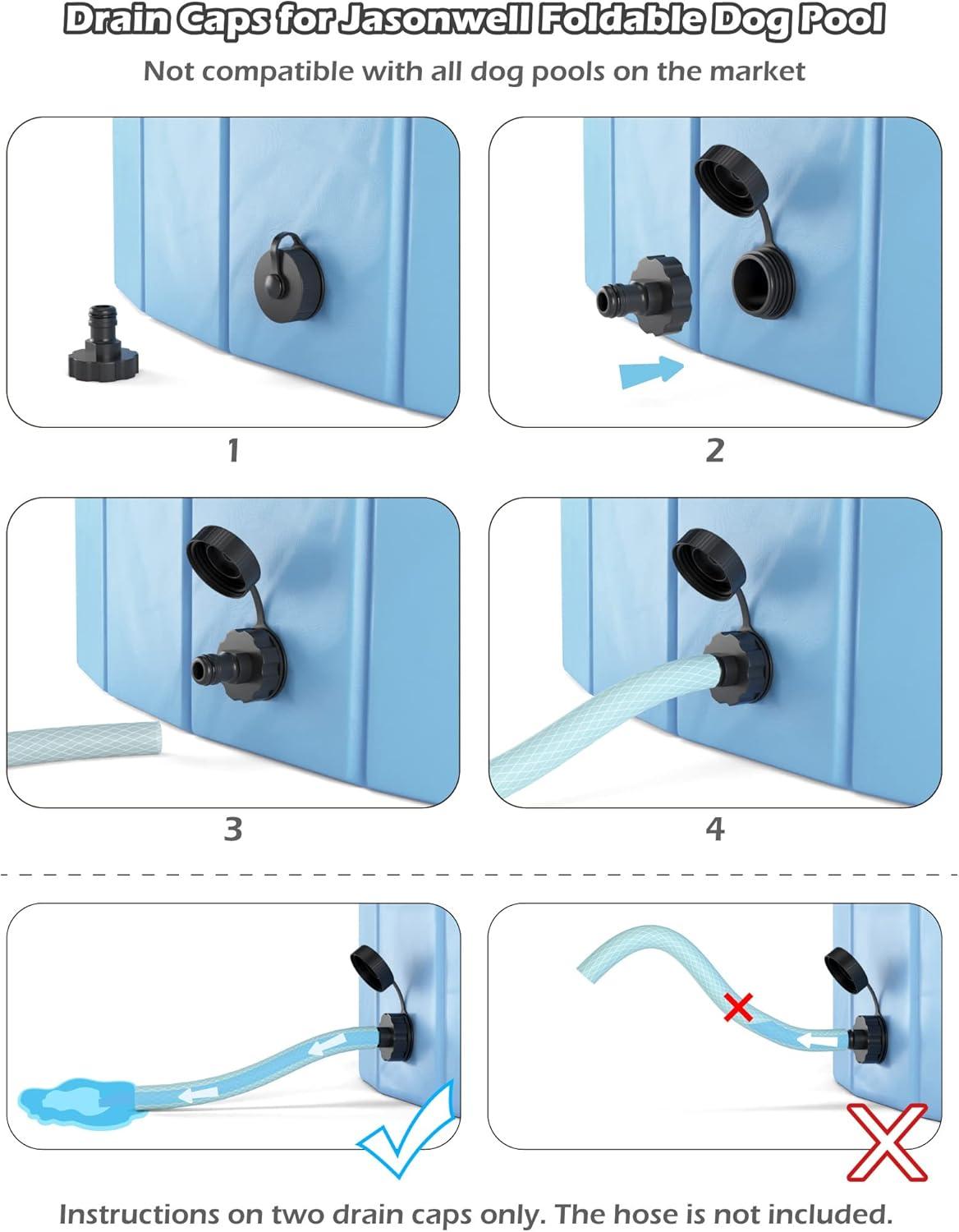 Drain Caps for Jasonwell Foldable Dog Pool

Not compatible with all dog pools on the market

1

2

3

4

Instructions on two drain caps only. The hose is not included.